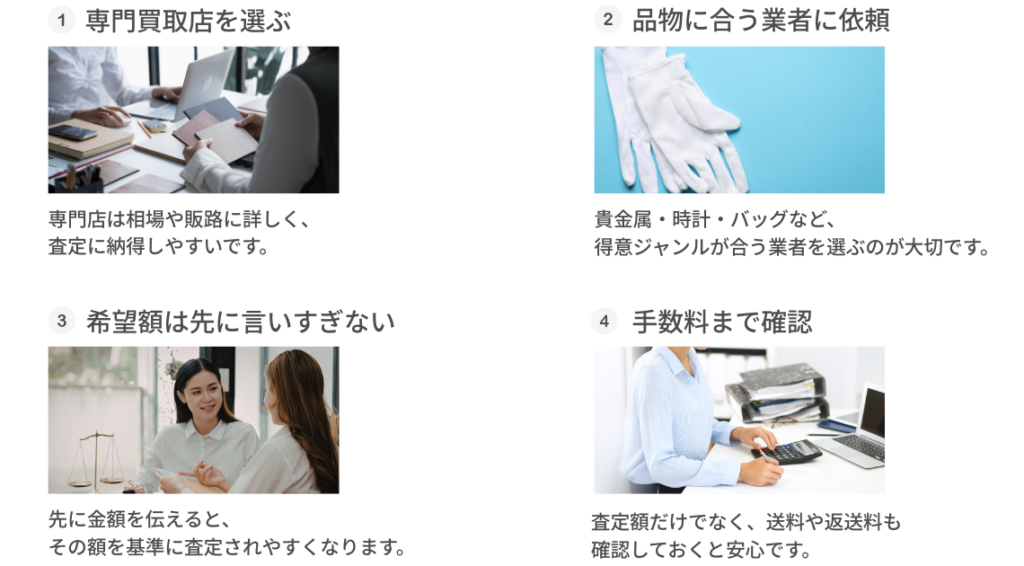 1 専門買取店を選ぶ

専門店は相場や販路に詳しく、
査定に納得しやすいです。

2 品物に合う業者に依頼

貴金属・時計・バッグなど、
得意ジャンルが合う業者を選ぶのが大切です。

3 希望額は先に言いすぎない

先に金額を伝えると、
その額を基準に査定されやすくなります。

4 手数料まで確認

査定額だけでなく、送料や返送料も
確認しておくと安心です。